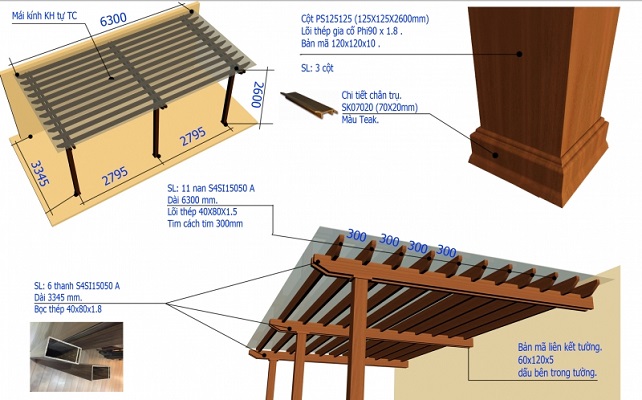 Mái kính KH tự TC

6300

2600

2795

2795

3345

Cột PS125125 (125X125X2600mm)
Lõi thép gia cố Phi90 x 1.8 .
Bản mã 120x120x10 .

SL: 3 cột

Chi tiết chân trụ.
SK07020 (70X20mm)
Màu Teak.

SL: 11 nan S4SI15050 A
Dài 6300 mm.
Lõi thép 40X80X1.5
Tim cách tim 300mm

300 300 300 300

SL: 6 thanh S4SI15050 A
Dài 3345 mm.
Bọc thép 40x80x1.8

Bản mã liên kết tường.
60x120x5
dấu bên trong tường.